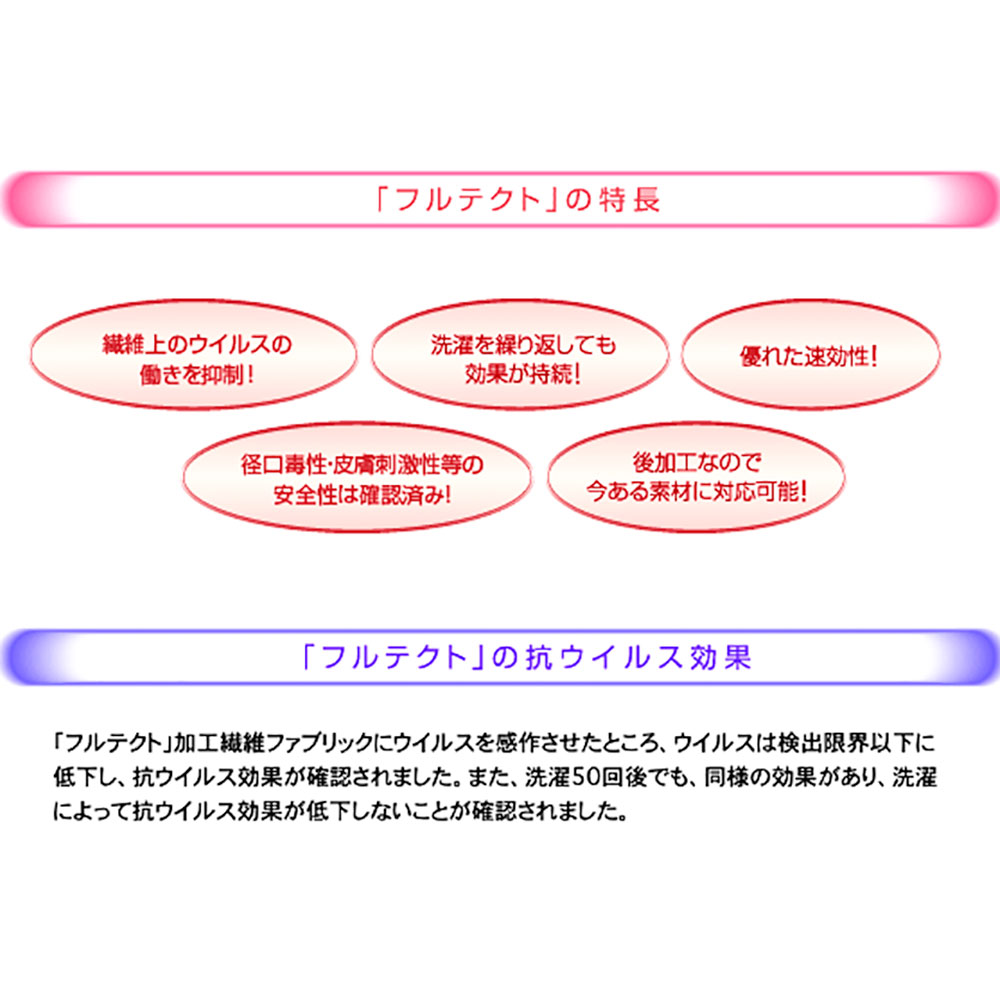 「フルテクト」の特長

繊維上のウイルスの
働きを抑制!

洗濯を繰り返しても
効果が持続!

優れた速効性!

径口毒性･皮膚刺激性等の
安全性は確認済み!

後加工なので
今ある素材に対応可能!

「フルテクト」の抗ウイルス効果

「フルテクト」加工繊維ファブリックにウイルスを感作させたところ、ウイルスは検出限界以下に低下し、抗ウイルス効果が確認されました。また、洗濯50回後でも、同様の効果があり、洗濯によって抗ウイルス効果が低下しないことが確認されました。